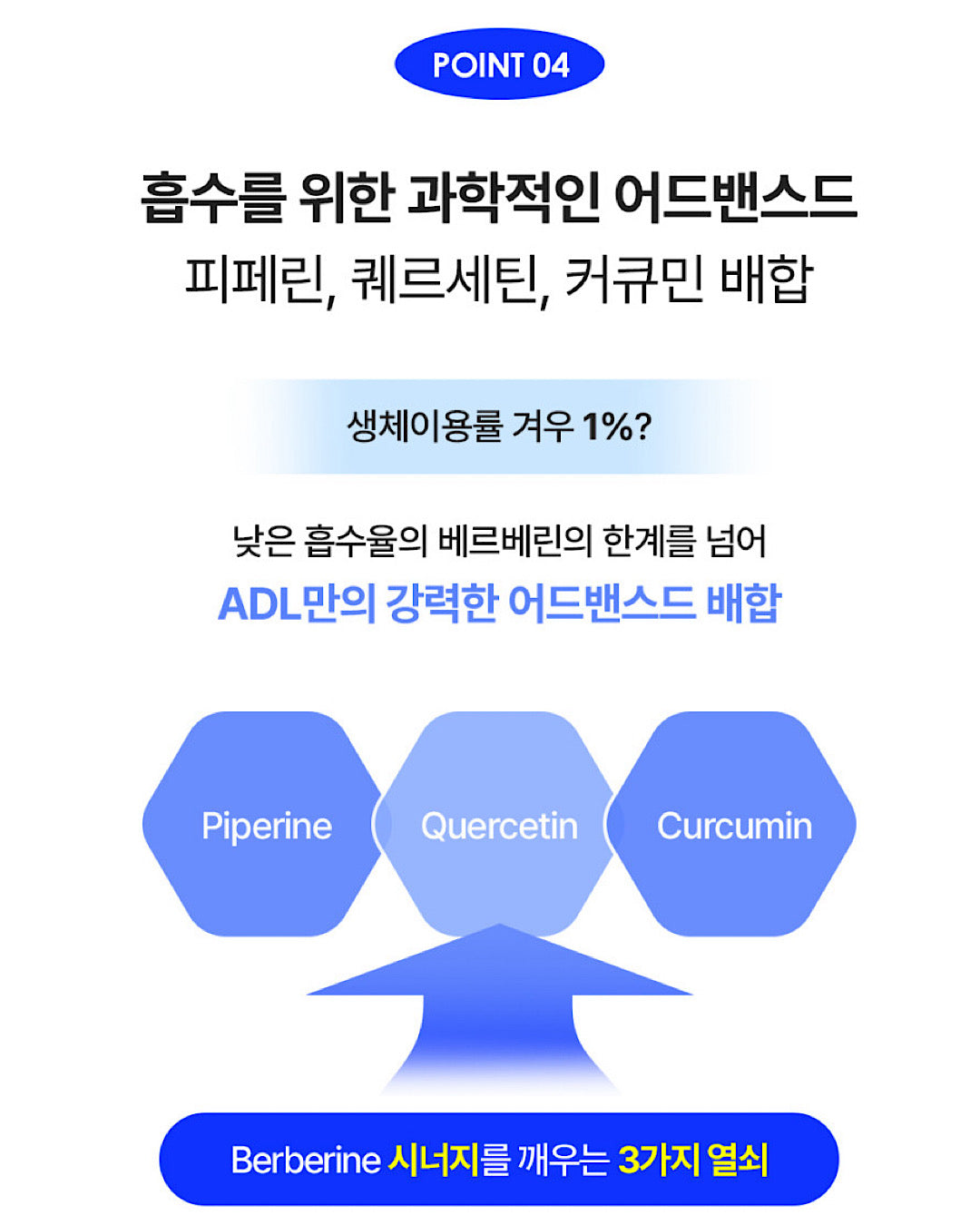 POINT 04

흡수를 위한 과학적인 어드밴스드
피페린, 퀘르세틴, 커큐민 배합

생체이용률 겨우 1%?

낮은 흡수율의 베르베린의 한계를 넘어
ADL만의 강력한 어드밴스드 배합

Piperine
Quercetin
Curcumin

Berberine 시너지를 깨우는 3가지 열쇠